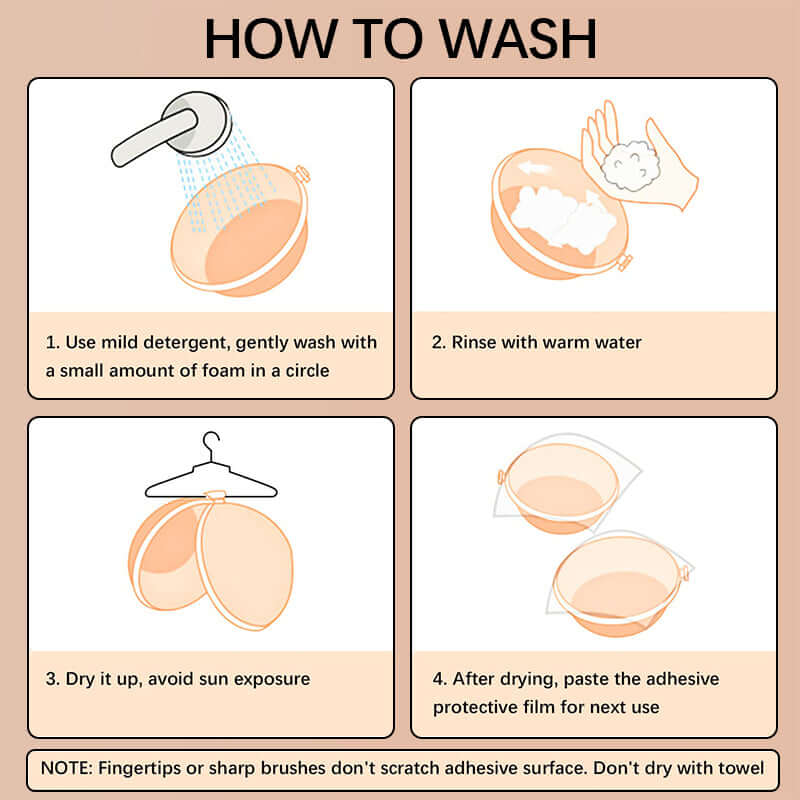 HOW TO WASH

1. Use mild detergent, gently wash with a small amount of foam in a circle

2. Rinse with warm water

3. Dry it up, avoid sun exposure

4. After drying, paste the adhesive protective film for next use

NOTE: Fingertips or sharp brushes don't scratch adhesive surface. Don't dry with towel